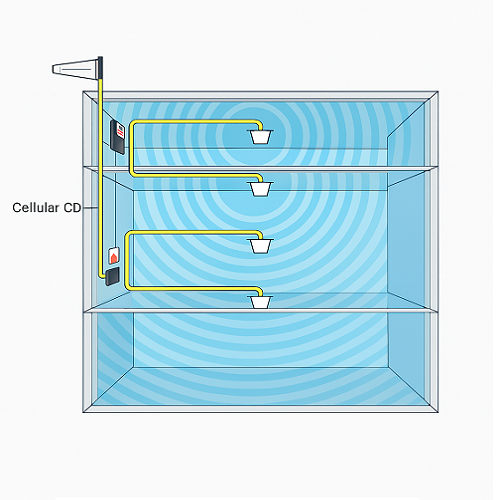 Cellular CD